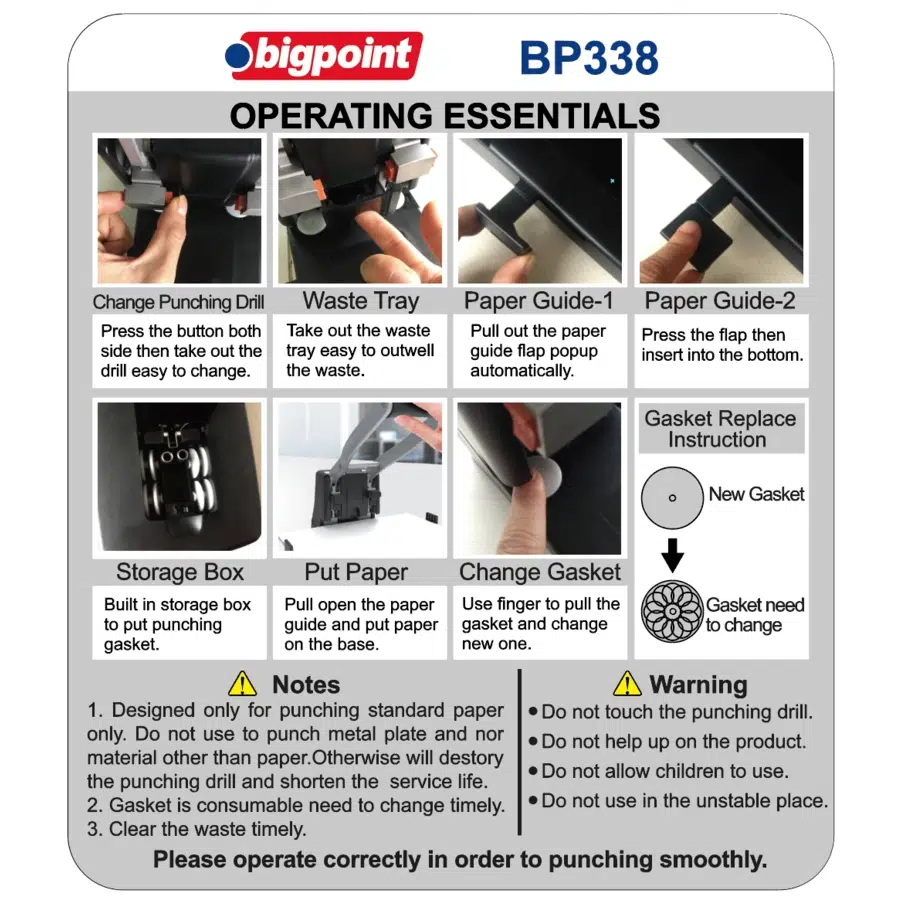 bigpoint BP338

OPERATING ESSENTIALS

Change Punching Drill
Press the button both side then take out the drill easy to change.

Waste Tray
Take out the waste tray easy to outwell the waste.

Paper Guide-1
Pull out the paper guide flap popup automatically.

Paper Guide-2
Press the flap then insert into the bottom.

Storage Box
Built in storage box to put punching gasket.

Put Paper
Pull open the paper guide and put paper on the base.

Change Gasket
Use finger to pull the gasket and change new one.

Gasket Replace Instruction
New Gasket
Gasket need to change

Notes
1. Designed only for punching standard paper only. Do not use to punch metal plate and nor material other than paper.Otherwise will destory the punching drill and shorten the service life.
2. Gasket is consumable need to change timely.
3. Clear the waste timely.

Warning
• Do not touch the punching drill.
• Do not help up on the product.
• Do not allow children to use.
• Do not use in the unstable place.

Please operate correctly in order to punching smoothly.